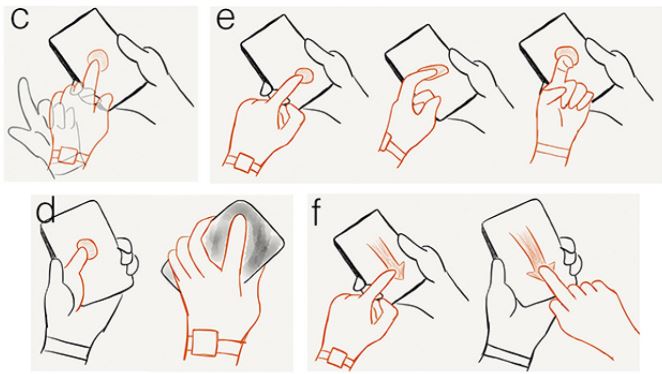 c

e

d

f