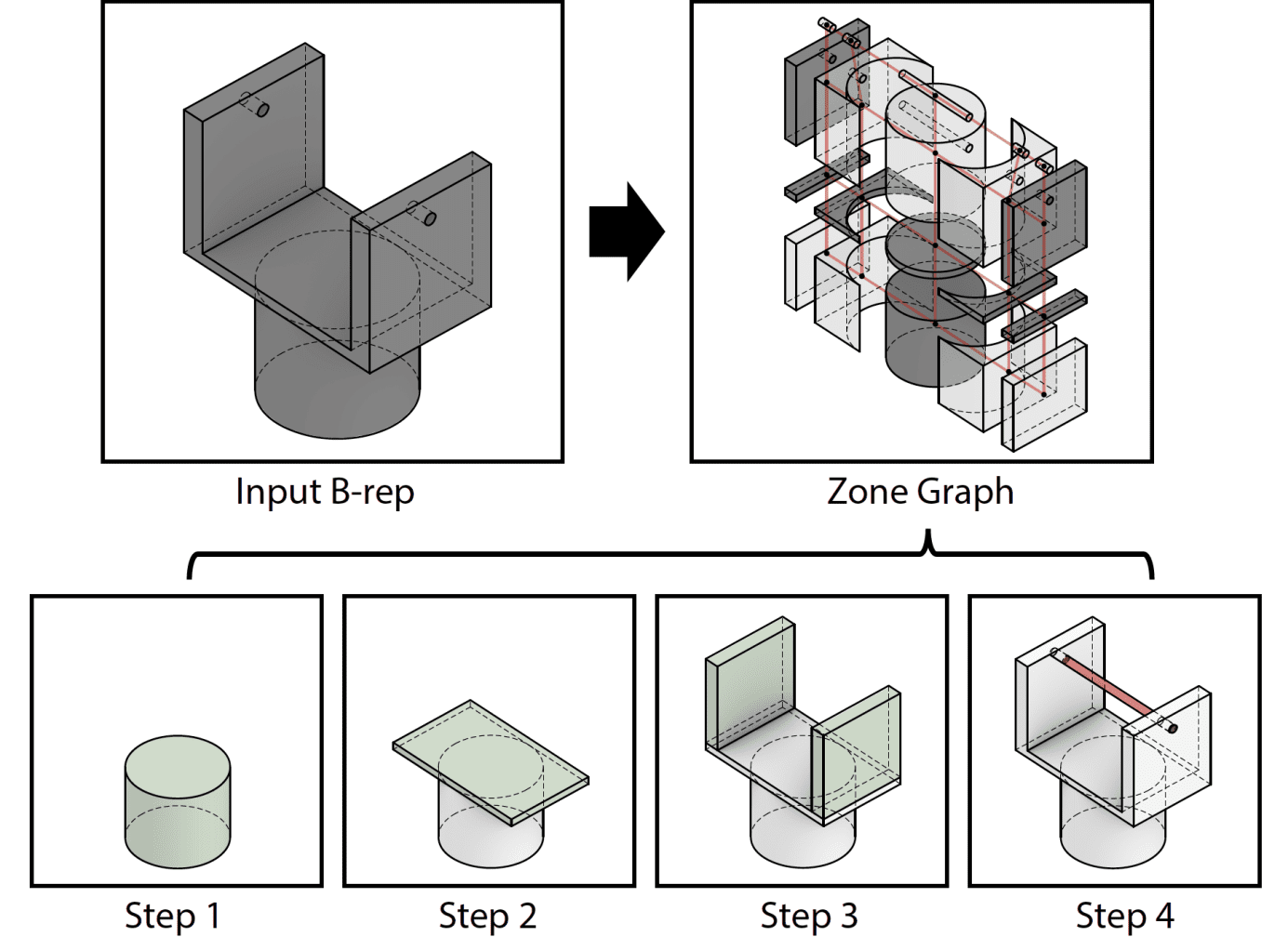 Input B-rep

Zone Graph

Step 1

Step 2

Step 3

Step 4