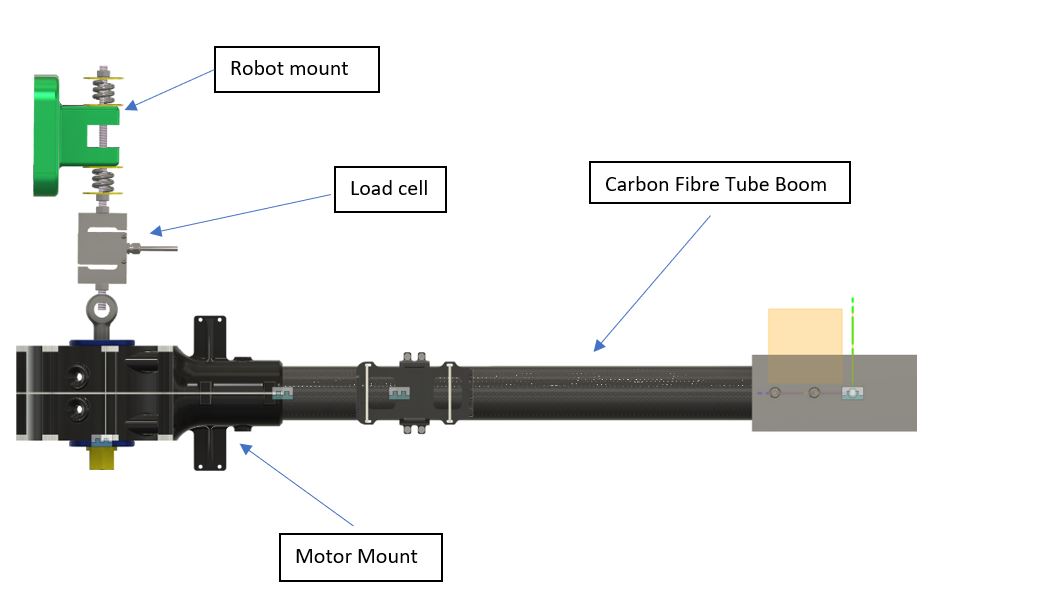 Robot mount

Load cell

Carbon Fibre Tube Boom

Motor Mount